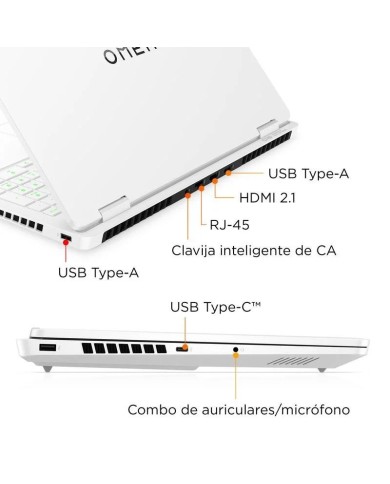 OMEN

USB Type-A

HDMI 2.1

RJ-45

Clavija inteligente de CA

USB Type-A

USB Type-C™

Combo de auriculares/micrófono