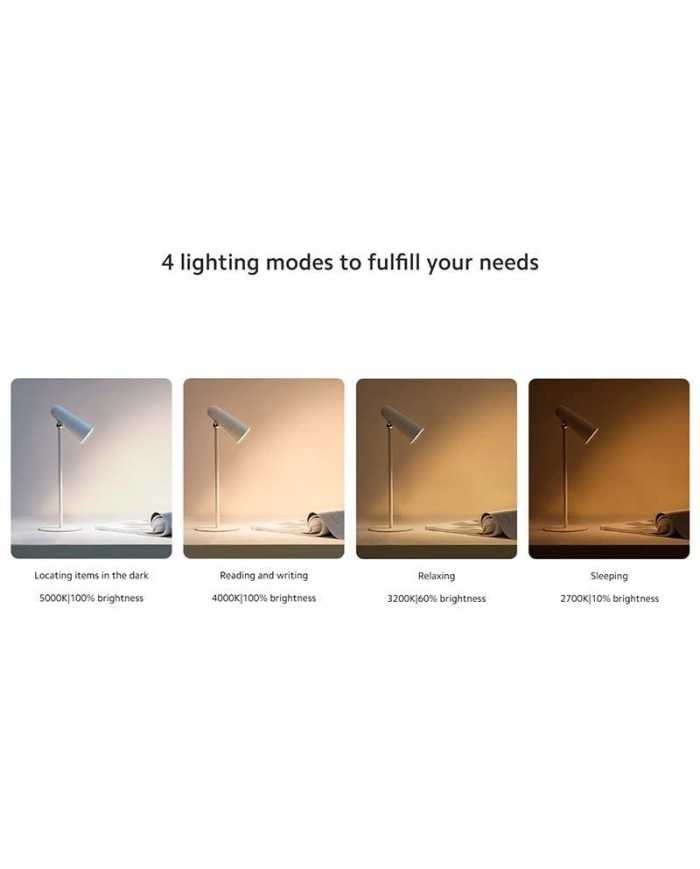 4 lighting modes to fulfill your needs

Locating items in the dark
5000K|100% brightness

Reading and writing
4000K|100% brightness

Relaxing
3200K|60% brightness

Sleeping
2700K|10% brightness