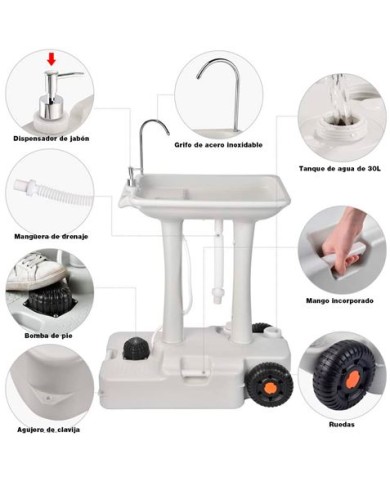 Dispensador de jabón

Grifo de acero inoxidable

Tanque de agua de 30L

Mangüera de drenaje

Mango incorporado

Bomba de pie

Agujero de clavija

Ruedas