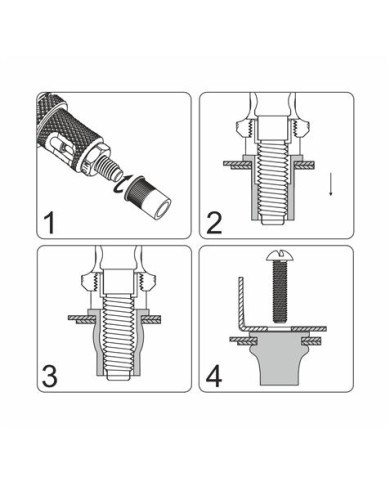 1

2

3

4