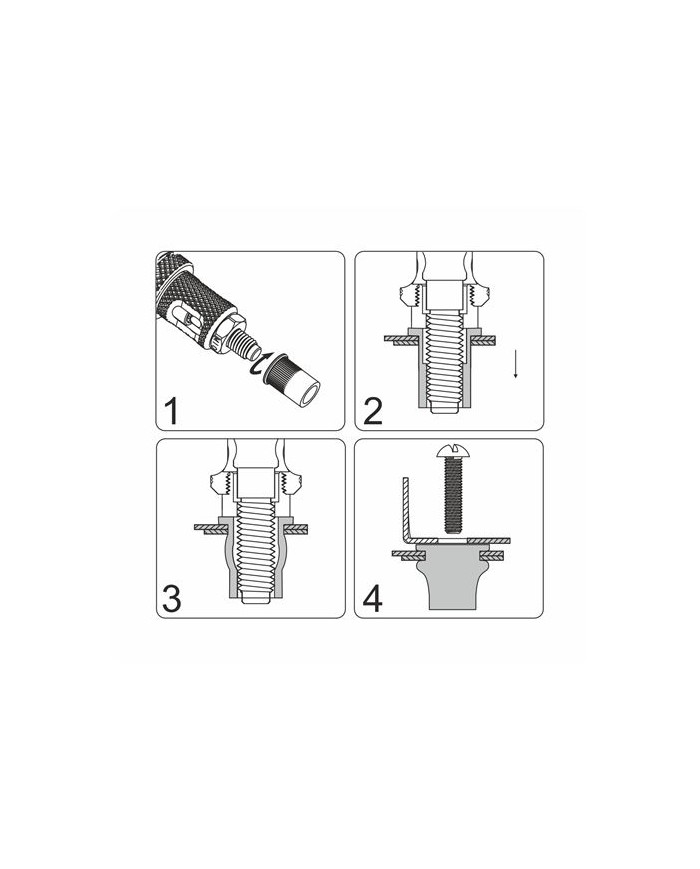 1

2

3

4