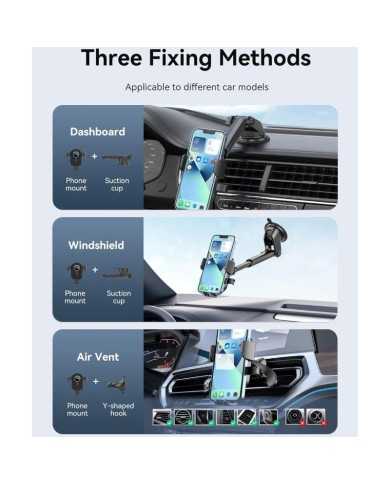 Three Fixing Methods

Applicable to different car models

Dashboard

+

Phone mount

Suction cup

Windshield

+

Phone mount

Suction cup

Air Vent

+

Phone mount

Y-shaped hook